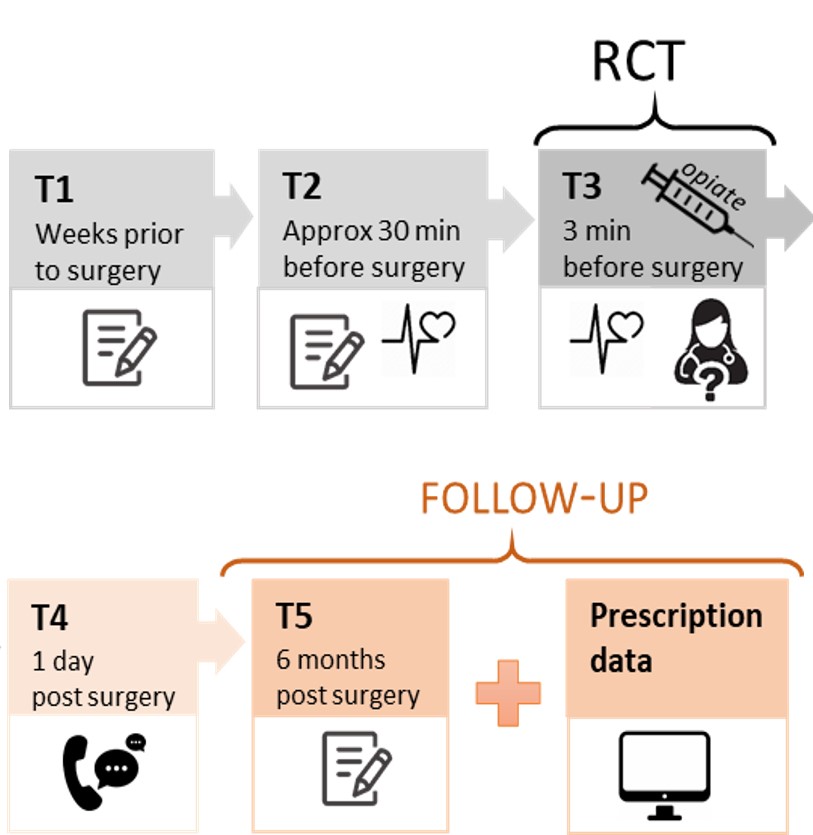 RCT

T1
Weeks prior to surgery

T2
Approx 30 min before surgery

T3
3 min before surgery

opiate

FOLLOW-UP

T4
1 day post surgery

T5
6 months post surgery

Prescription data